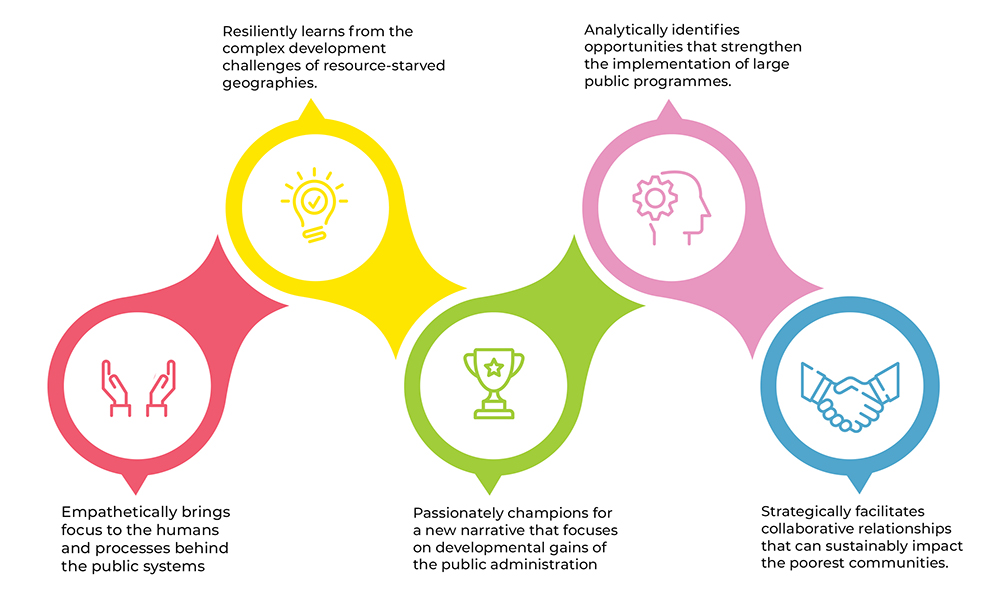 Resiliently learns from the complex development challenges of resource-starved geographies.

Analytically identifies opportunities that strengthen the implementation of large public programmes.

Empathetically brings focus to the humans and processes behind the public systems

Passionately champions for a new narrative that focuses on developmental gains of the public administration

Strategically facilitates collaborative relationships that can sustainably impact the poorest communities.